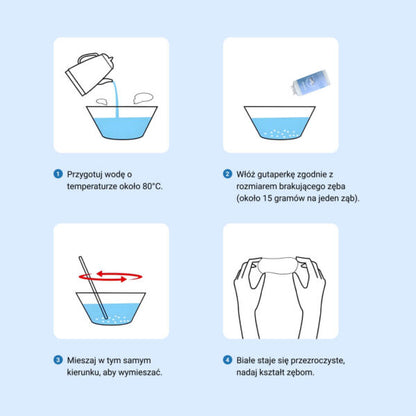 1 Przygotuj wodę o temperaturze około 80°C.

2 Włóż gutaperkę zgodnie z rozmiarem brakującego zęba (około 15 gramów na jeden ząb).

3 Mieszaj w tym samym kierunku, aby wymieszać.

4 Białe staje się przezroczyste, nadaj kształt zębom.