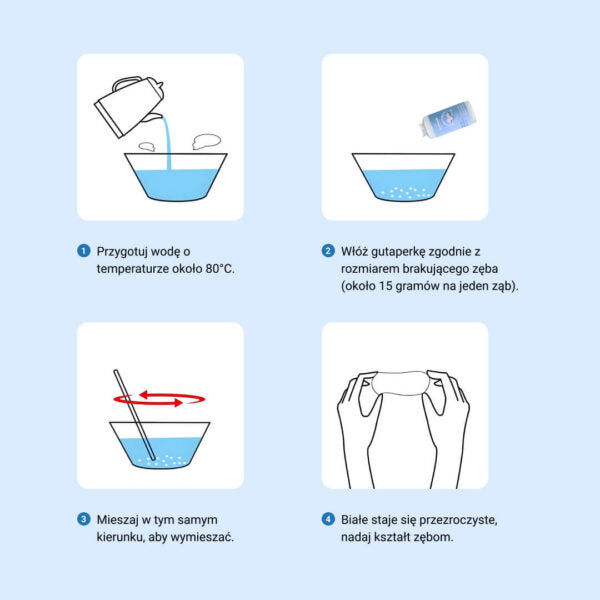 1 Przygotuj wodę o temperaturze około 80°C.

2 Włóż gutaperkę zgodnie z rozmiarem brakującego zęba (około 15 gramów na jeden ząb).

3 Mieszaj w tym samym kierunku, aby wymieszać.

4 Białe staje się przezroczyste, nadaj kształt zębom.