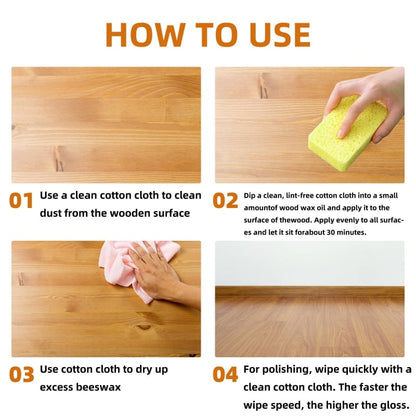 HOW TO USE

01 Use a clean cotton cloth to clean dust from the wooden surface

02 Dip a clean, lint-free cotton cloth into a small amountof wood wax oil and apply it to the surface of thewood. Apply evenly to all surfaces and let it sit forabout 30 minutes.

03 Use cotton cloth to dry up excess beeswax

04 For polishing, wipe quickly with a clean cotton cloth. The faster the wipe speed, the higher the gloss.