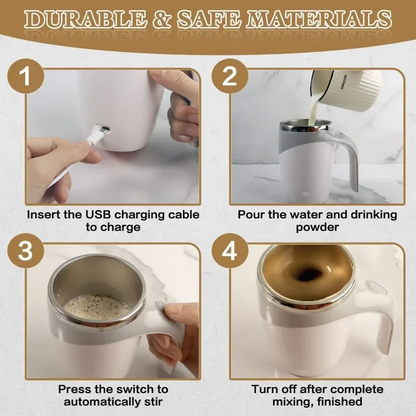 DURABLE & SAFE MATERIALS

1

Insert the USB charging cable to charge

2

Pour the water and drinking powder

3

Press the switch to automatically stir

4

Turn off after complete mixing, finished